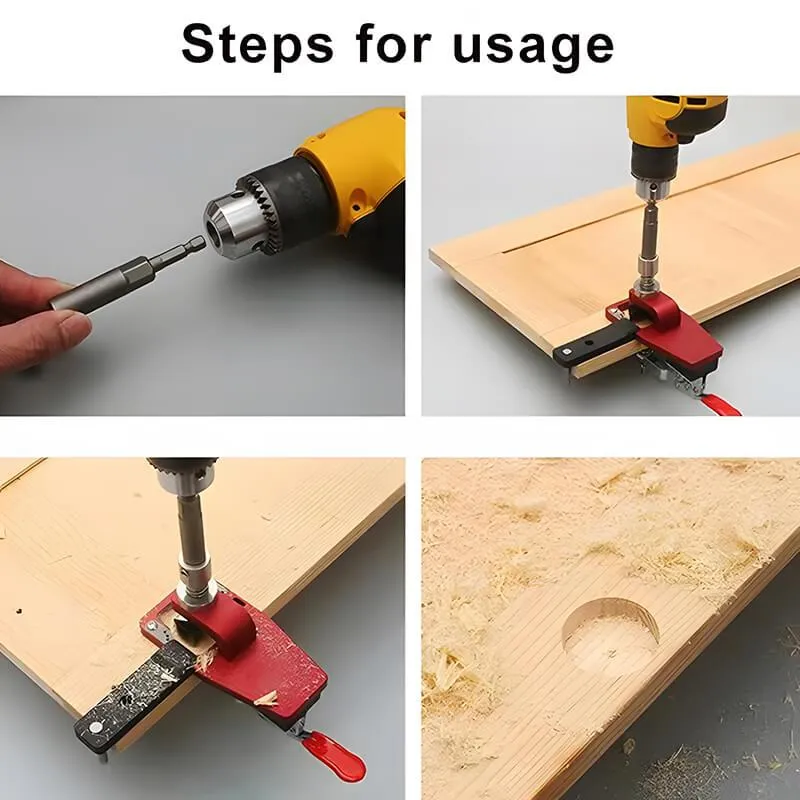 Steps for usage